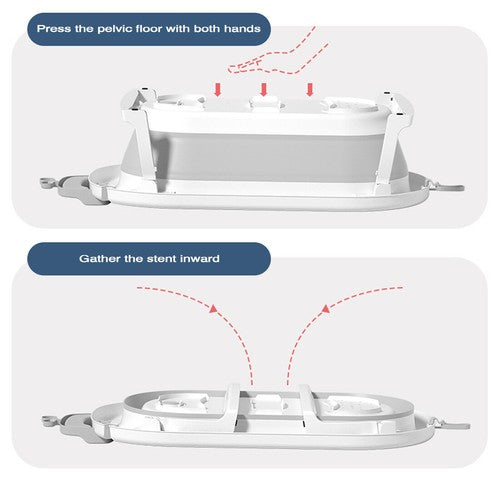 Press the pelvic floor with both hands

Gather the stent inward